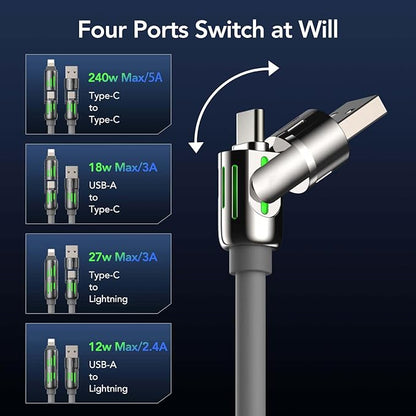 Four Ports Switch at Will

240w Max/5A
Type-C
to
Type-C

18w Max/3A
USB-A
to
Type-C

27w Max/3A
Type-C
to
Lightning

12w Max/2.4A
USB-A
to
Lightning