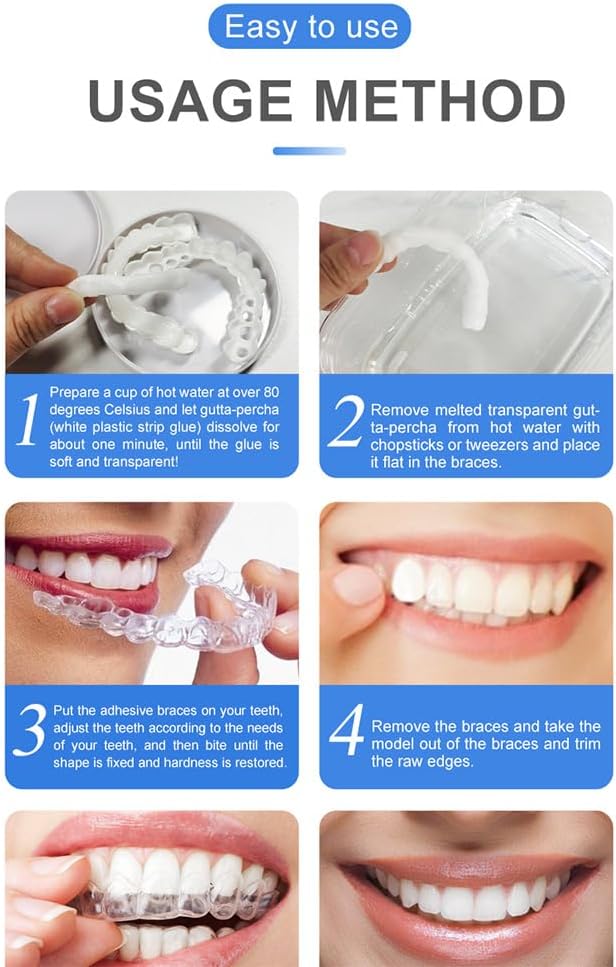 Easy to use

USAGE METHOD

1 Prepare a cup of hot water at over 80 degrees Celsius and let gutta-percha (white plastic strip glue) dissolve for about one minute, until the glue is soft and transparent!

2 Remove melted transparent gutta-percha from hot water with chopsticks or tweezers and place it flat in the braces.

3 Put the adhesive braces on your teeth, adjust the teeth according to the needs of your teeth, and then bite until the shape is fixed and hardness is restored.

4 Remove the braces and take the model out of the braces and trim the raw edges.